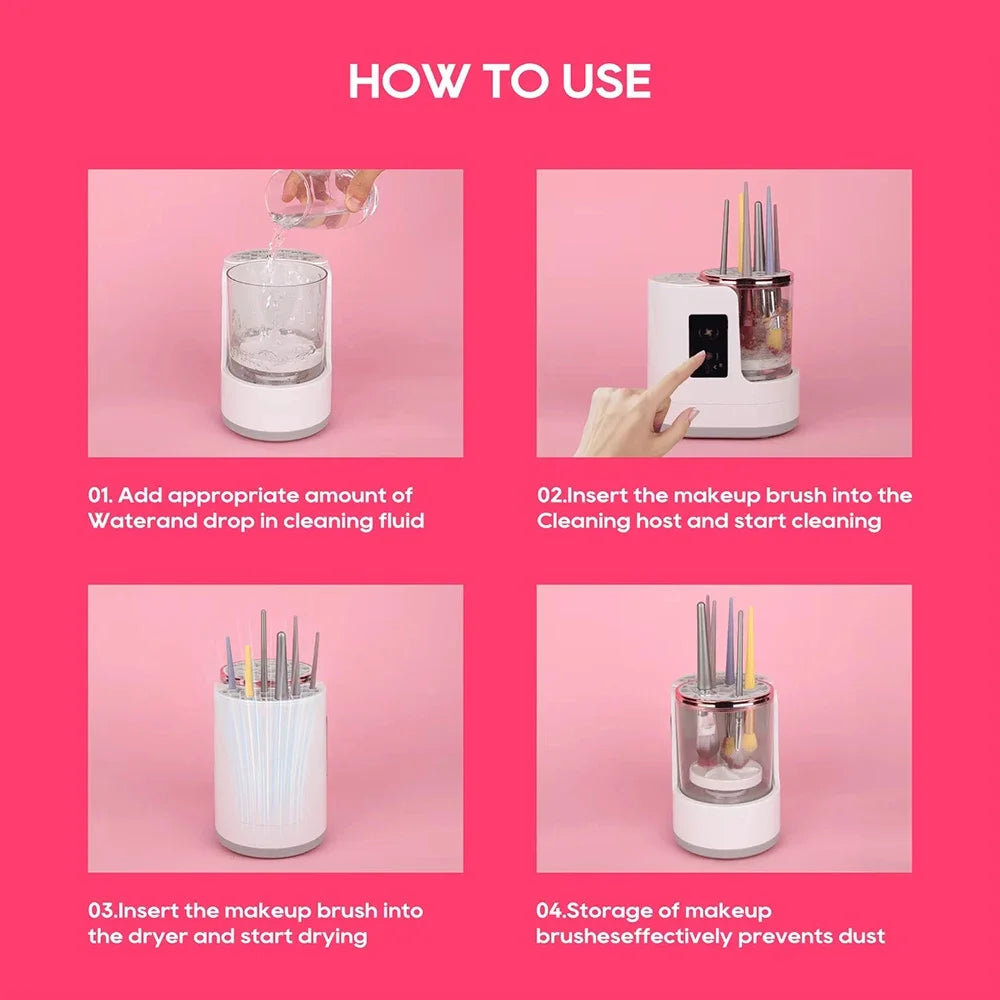 HOW TO USE

01. Add appropriate amount of Waterand drop in cleaning fluid

02.Insert the makeup brush into the Cleaning host and start cleaning

03.Insert the makeup brush into the dryer and start drying

04.Storage of makeup brusheseffectively prevents dust