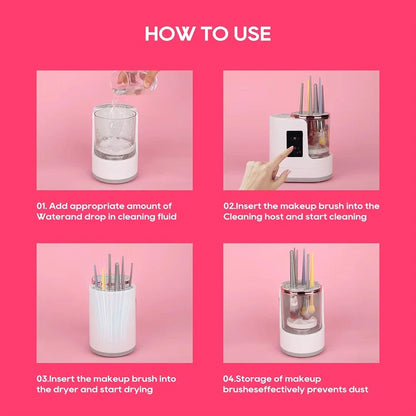 HOW TO USE

01. Add appropriate amount of Waterand drop in cleaning fluid

02.Insert the makeup brush into the Cleaning host and start cleaning

03.Insert the makeup brush into the dryer and start drying

04.Storage of makeup brusheseffectively prevents dust