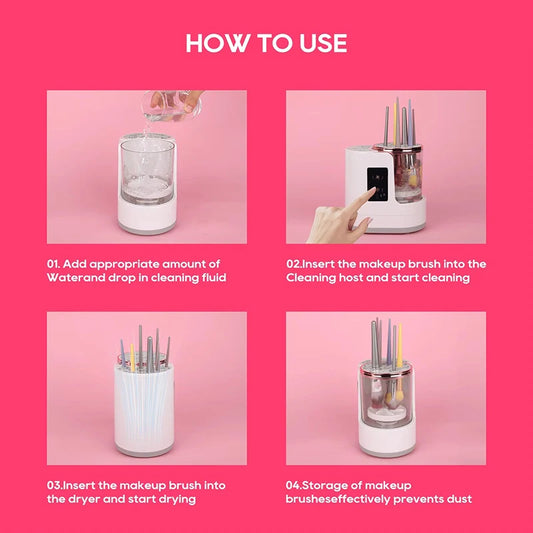 HOW TO USE

01. Add appropriate amount of Waterand drop in cleaning fluid

02.Insert the makeup brush into the Cleaning host and start cleaning

03.Insert the makeup brush into the dryer and start drying

04.Storage of makeup brusheseffectively prevents dust